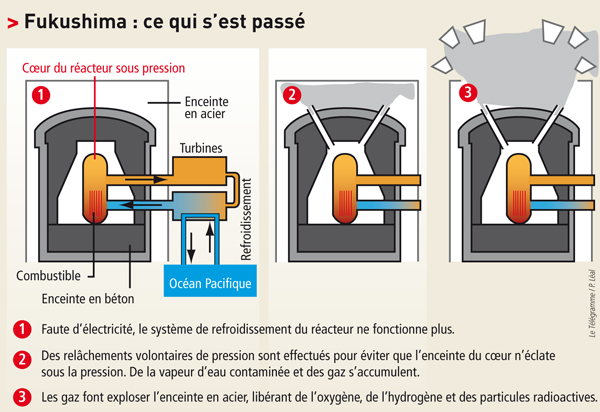 > Fukushima : ce qui s'est passé

Cœur du réacteur sous pression

1

Enceinte en acier

Turbines

Refroidissement

Combustible

Enceinte en béton

Océan Pacifique

2

3

Le Télégramme / P. Léal

1 Faute d'électricité, le système de refroidissement du réacteur ne fonctionne plus.

2 Des relâchements volontaires de pression sont effectués pour éviter que l'enceinte du cœur n'éclate sous la pression. De la vapeur d'eau contaminée et des gaz s'accumulent.

3 Les gaz font exploser l'enceinte en acier, libérant de l'oxygène, de l'hydrogène et des particules radioactives.